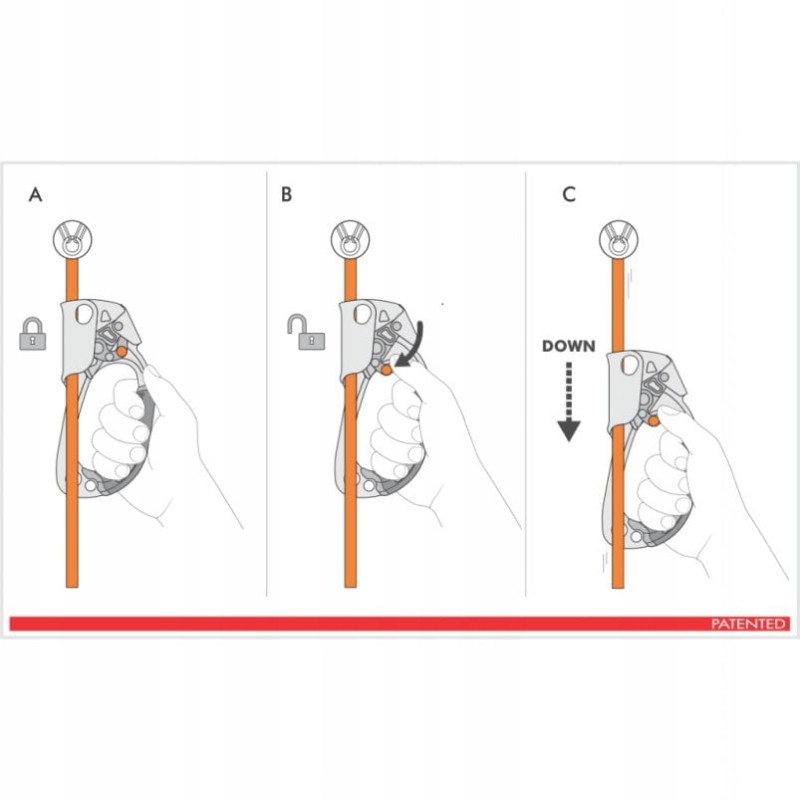 A

B

C

DOWN

PATENTED